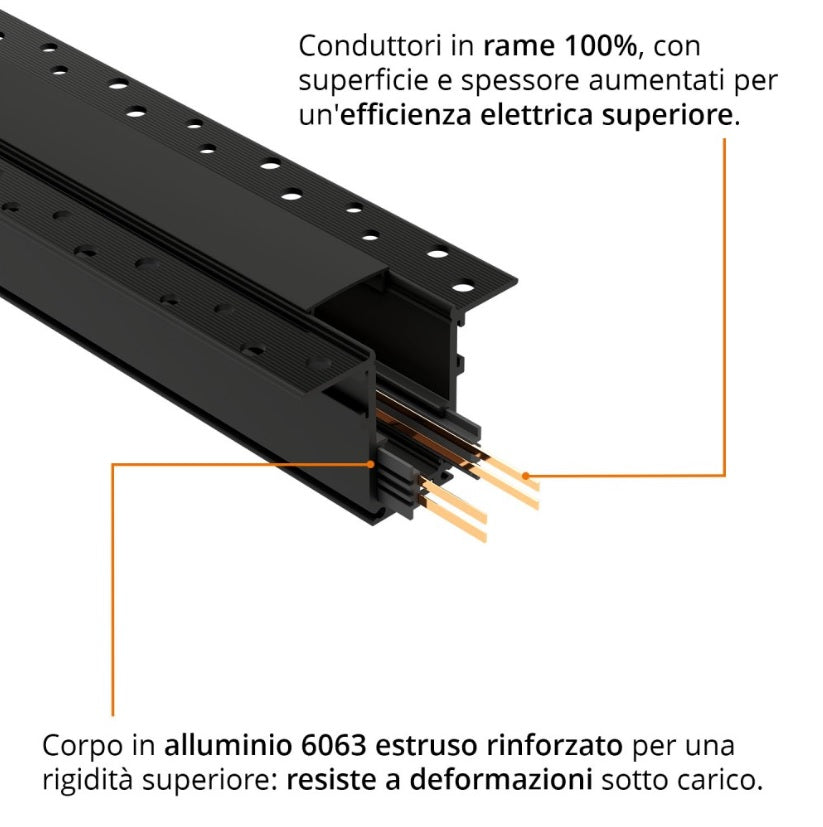 Conduttori in rame 100%, con superficie e spessore aumentati per un'efficienza elettrica superiore.

Corpo in alluminio 6063 estruso rinforzato per una rigidità superiore: resiste a deformazioni sotto carico.