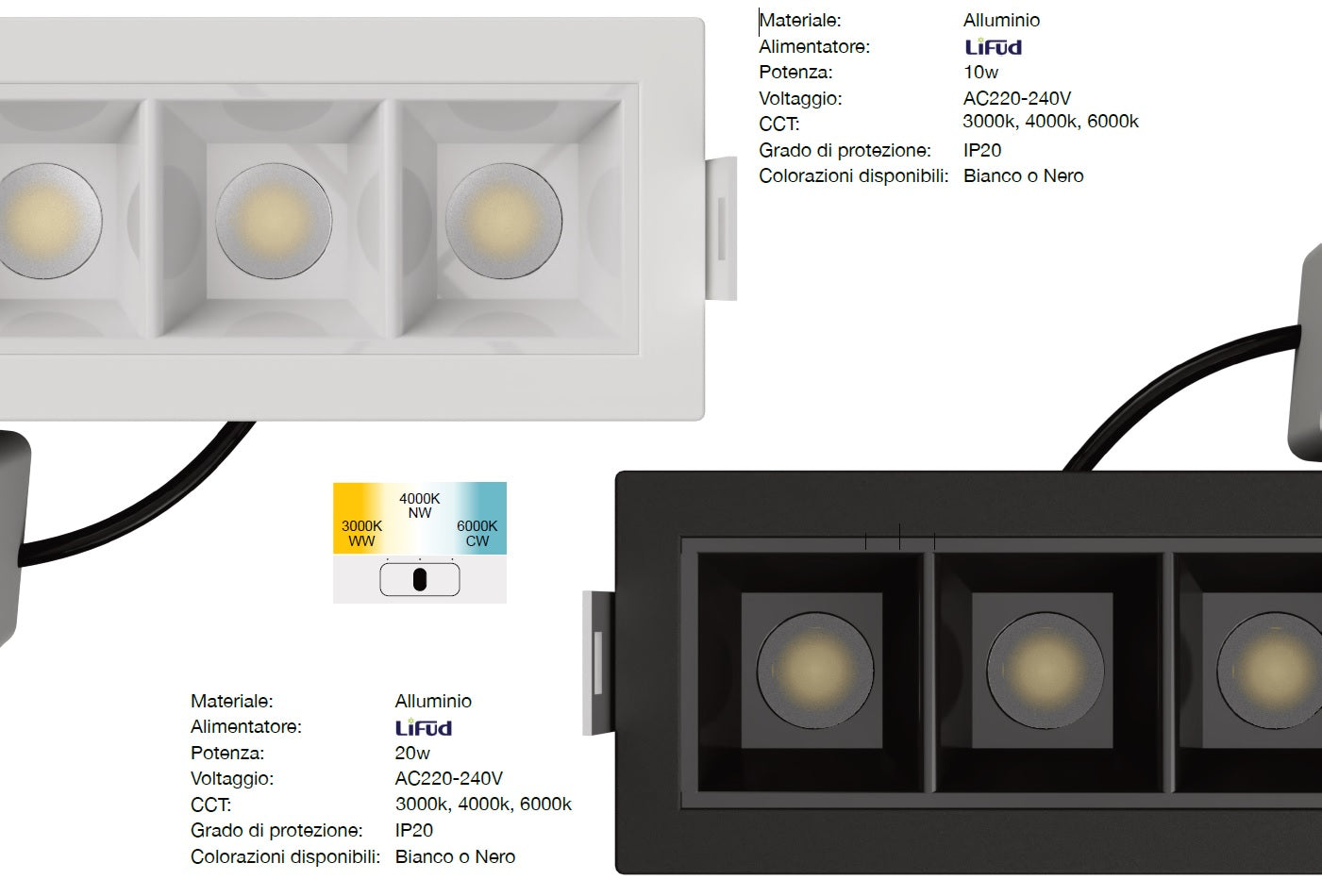 | Materiale: | Alluminio |
|---|---|
| Alimentatore: | LiFud |
| Potenza: | 10w |
| Voltaggio: | AC220-240V |
| CCT: | 3000k, 4000k, 6000k |
| Grado di protezione: | IP20 |
| Colorazioni disponibili: | Bianco o Nero |

4000K
NW
3000K
WW
6000K
CW

| Materiale: | Alluminio |
|---|---|
| Alimentatore: | LiFud |
| Potenza: | 20w |
| Voltaggio: | AC220-240V |
| CCT: | 3000k, 4000k, 6000k |
| Grado di protezione: | IP20 |
| Colorazioni disponibili: | Bianco o Nero |